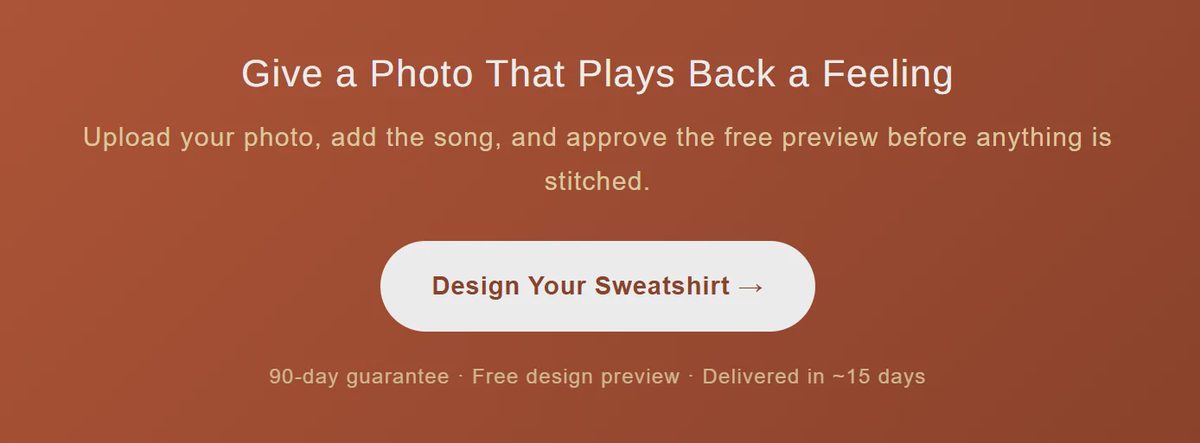 Give a Photo That Plays Back a Feeling

Upload your photo, add the song, and approve the free preview before anything is stitched.

Design Your Sweatshirt →

90-day guarantee · Free design preview · Delivered in ~15 days